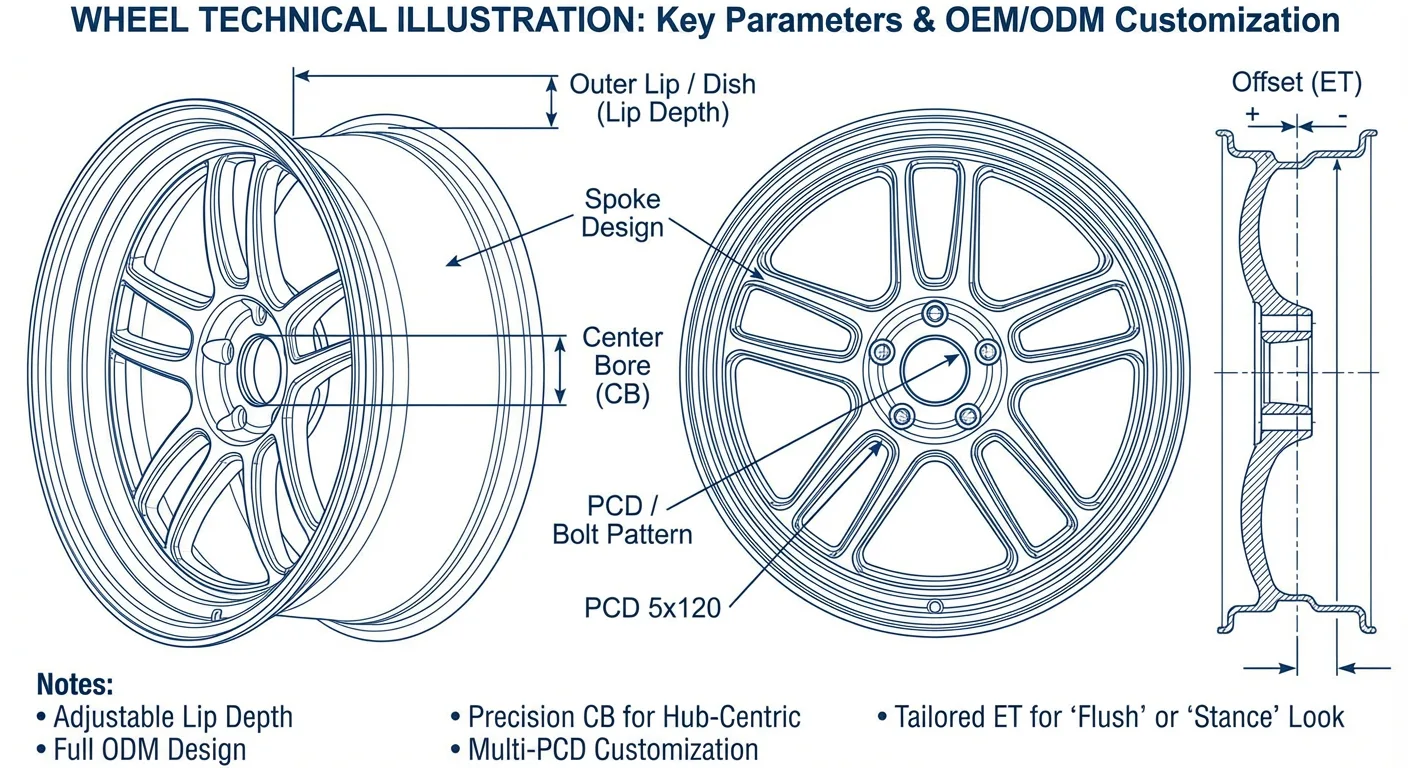 WHEEL TECHNICAL ILLUSTRATION: Key Parameters & OEM/ODM Customization

Outer Lip / Dish (Lip Depth)

Spoke Design

Center Bore (CB)

PCD / Bolt Pattern

PCD 5x120

Offset (ET)
+
-

Notes:
• Adjustable Lip Depth
• Full ODM Design
• Precision CB for Hub-Centric
• Multi-PCD Customization
• Tailored ET for ‘Flush’ or ‘Stance’ Look