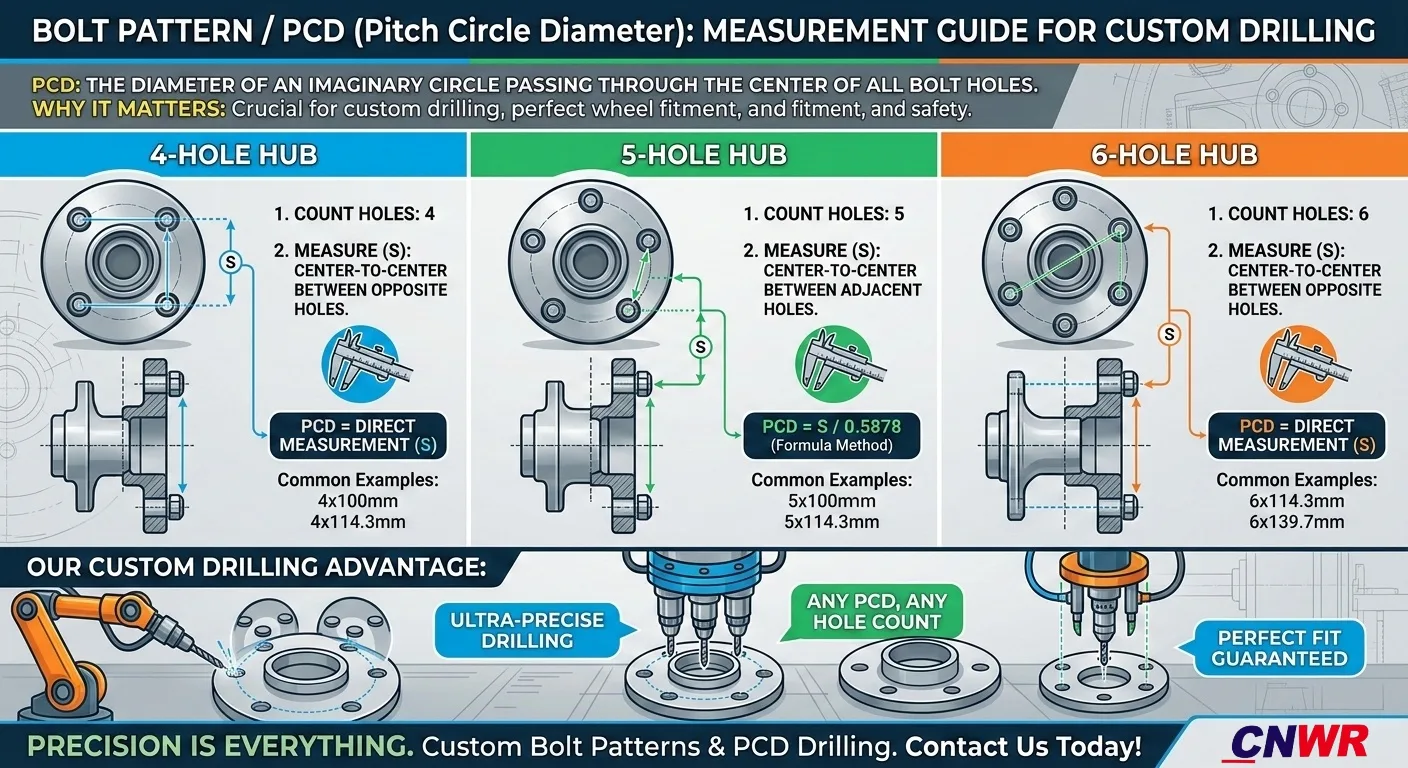 BOLT PATTERN / PCD (Pitch Circle Diameter): MEASUREMENT GUIDE FOR CUSTOM DRILLING

PCD: THE DIAMETER OF AN IMAGINARY CIRCLE PASSING THROUGH THE CENTER OF ALL BOLT HOLES.
WHY IT MATTERS: Crucial for custom drilling, perfect wheel fitment, and fitment, and safety.

4-HOLE HUB

1. COUNT HOLES: 4
2. MEASURE (S): CENTER-TO-CENTER BETWEEN OPPOSITE HOLES.

S

PCD = DIRECT MEASUREMENT (S)

Common Examples:
4x100mm
4x114.3mm

5-HOLE HUB

1. COUNT HOLES: 5
2. MEASURE (S): CENTER-TO-CENTER BETWEEN ADJACENT HOLES.

S

PCD = S / 0.5878
(Formula Method)

Common Examples:
5x100mm
5x114.3mm

6-HOLE HUB

1. COUNT HOLES: 6
2. MEASURE (S): CENTER-TO-CENTER BETWEEN OPPOSITE HOLES.

S

PCD = DIRECT MEASUREMENT (S)

Common Examples:
6x114.3mm
6x139.7mm

OUR CUSTOM DRILLING ADVANTAGE:

ULTRA-PRECISE DRILLING

ANY PCD, ANY HOLE COUNT

PERFECT FIT GUARANTEED

PRECISION IS EVERYTHING. Custom Bolt Patterns & PCD Drilling. Contact Us Today!

CNWR