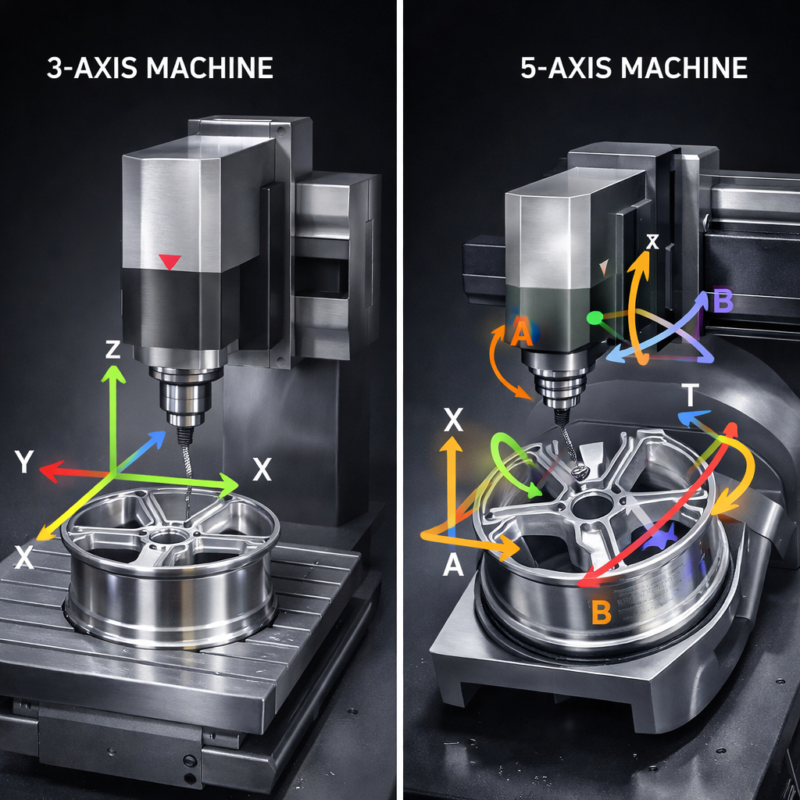 3-AXIS MACHINE

Z
Y
X
X

5-AXIS MACHINE

x
B
A
T
X
A
B