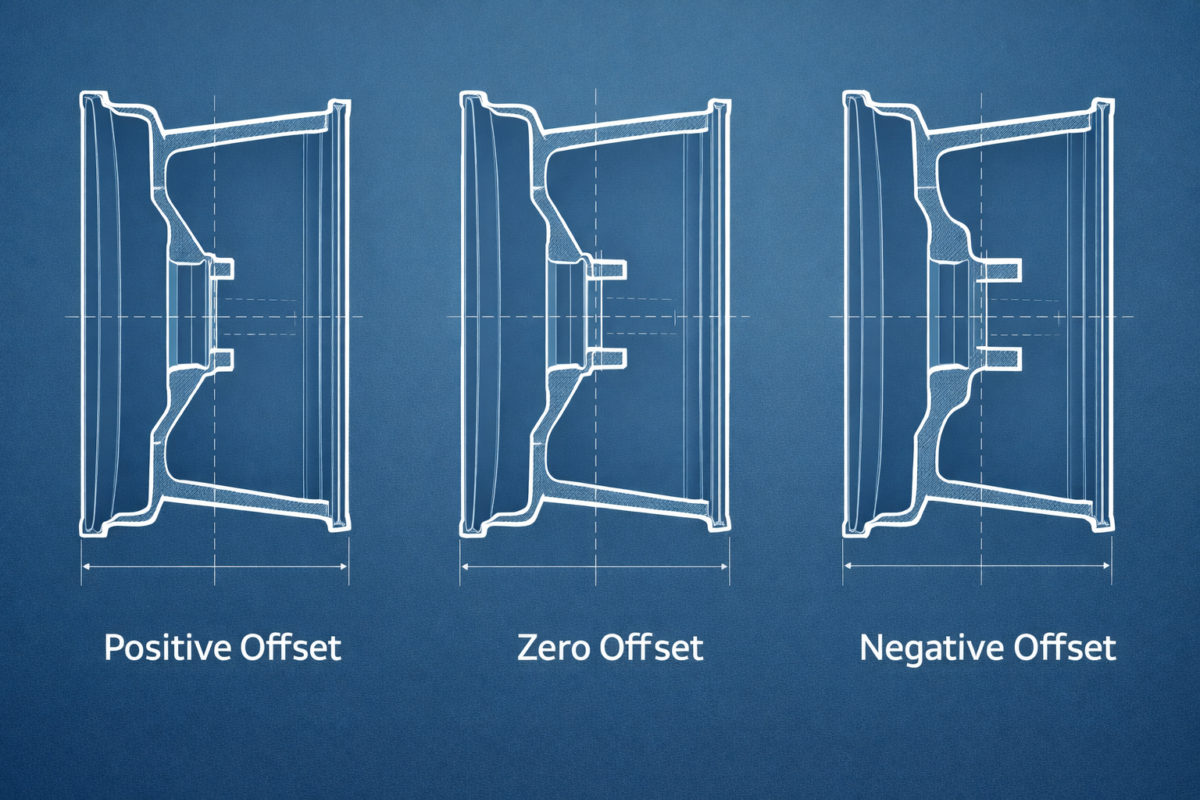 Positive Offset

Zero Offset

Negative Offset